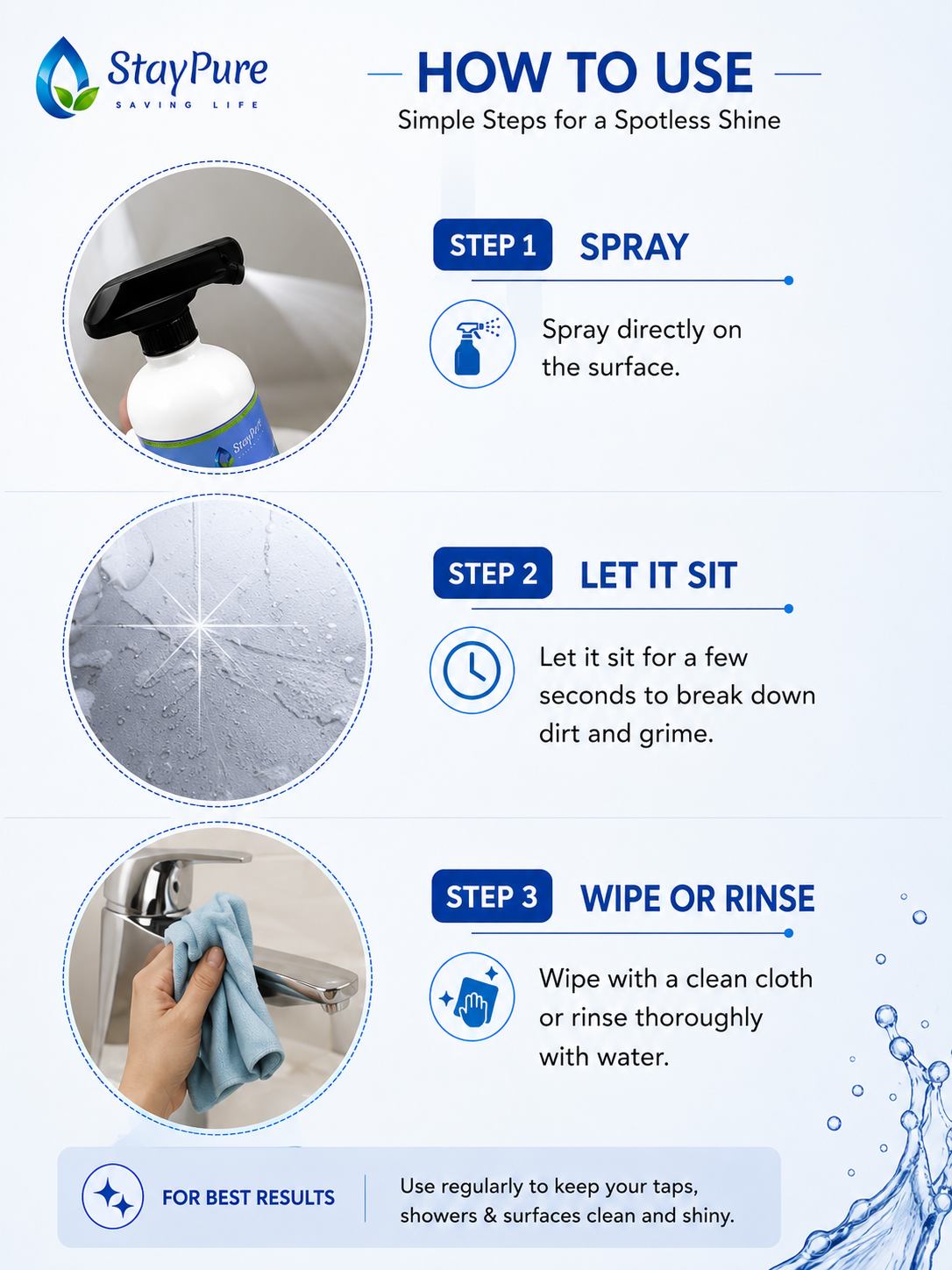 StayPure
SAVING LIFE

HOW TO USE
Simple Steps for a Spotless Shine

StayPure

STEP 1 SPRAY
Spray directly on the surface.

STEP 2 LET IT SIT
Let it sit for a few seconds to break down dirt and grime.

STEP 3 WIPE OR RINSE
Wipe with a clean cloth or rinse thoroughly with water.

FOR BEST RESULTS
Use regularly to keep your taps, showers & surfaces clean and shiny.